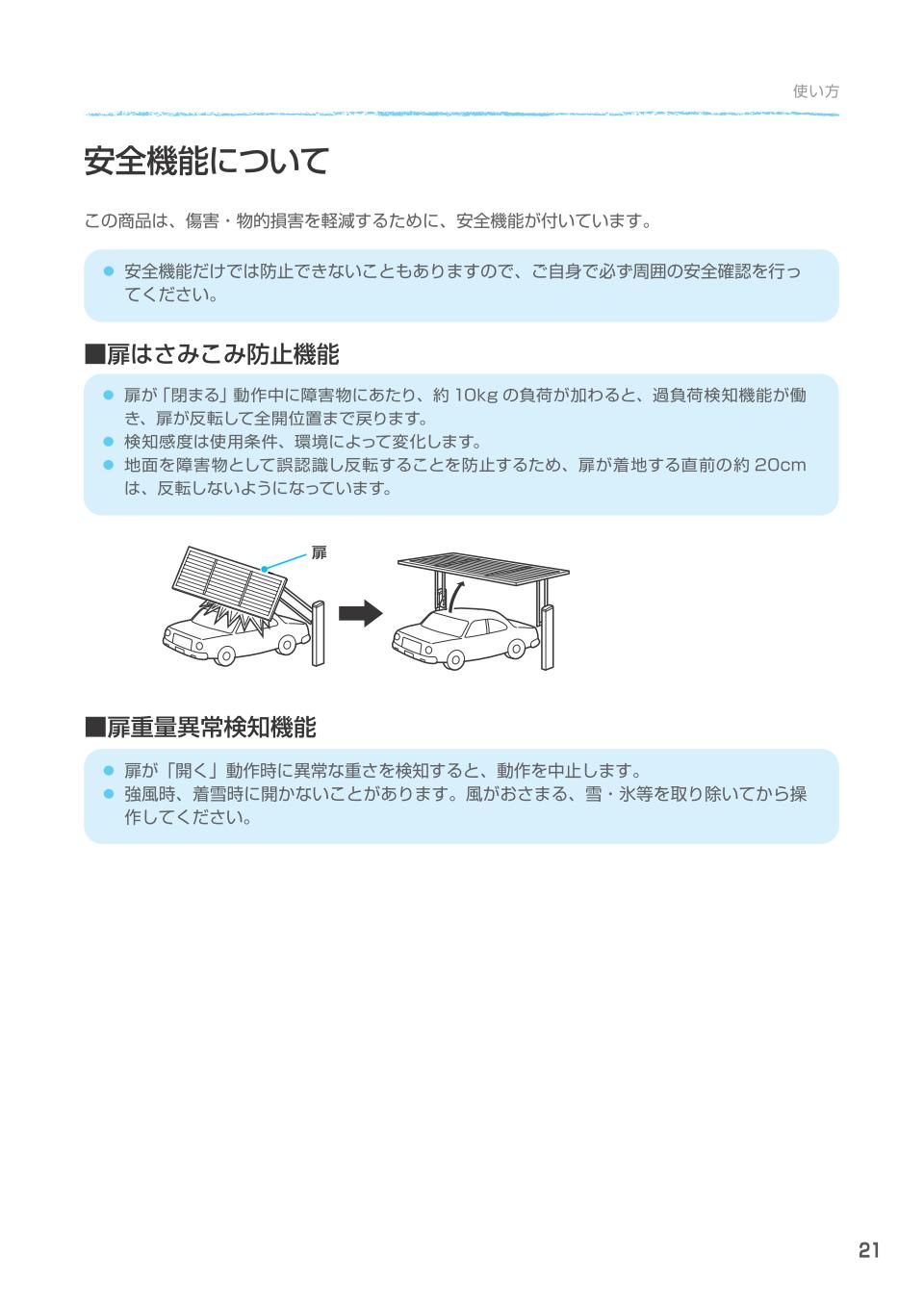 使い方

安全機能について

この商品は、傷害・物的損害を軽減するために、安全機能が付いています。

● 安全機能だけでは防止できないこともありますので、ご自身で必ず周囲の安全確認を行ってください。

■扉はさみこみ防止機能

● 扉が「閉まる」動作中に障害物にあたり、約 10kg の負荷が加わると、過負荷検知機能が働き、扉が反転して全開位置まで戻ります。
● 検知感度は使用条件、環境によって変化します。
● 地面を障害物として誤認識し反転することを防止するため、扉が着地する直前の約 20cm は、反転しないようになっています。

扉

■扉重量異常検知機能

● 扉が「開く」動作時に異常な重さを検知すると、動作を中止します。
● 強風時、着雪時に開かないことがあります。風がおさまる、雪・氷等を取り除いてから操作してください。

21