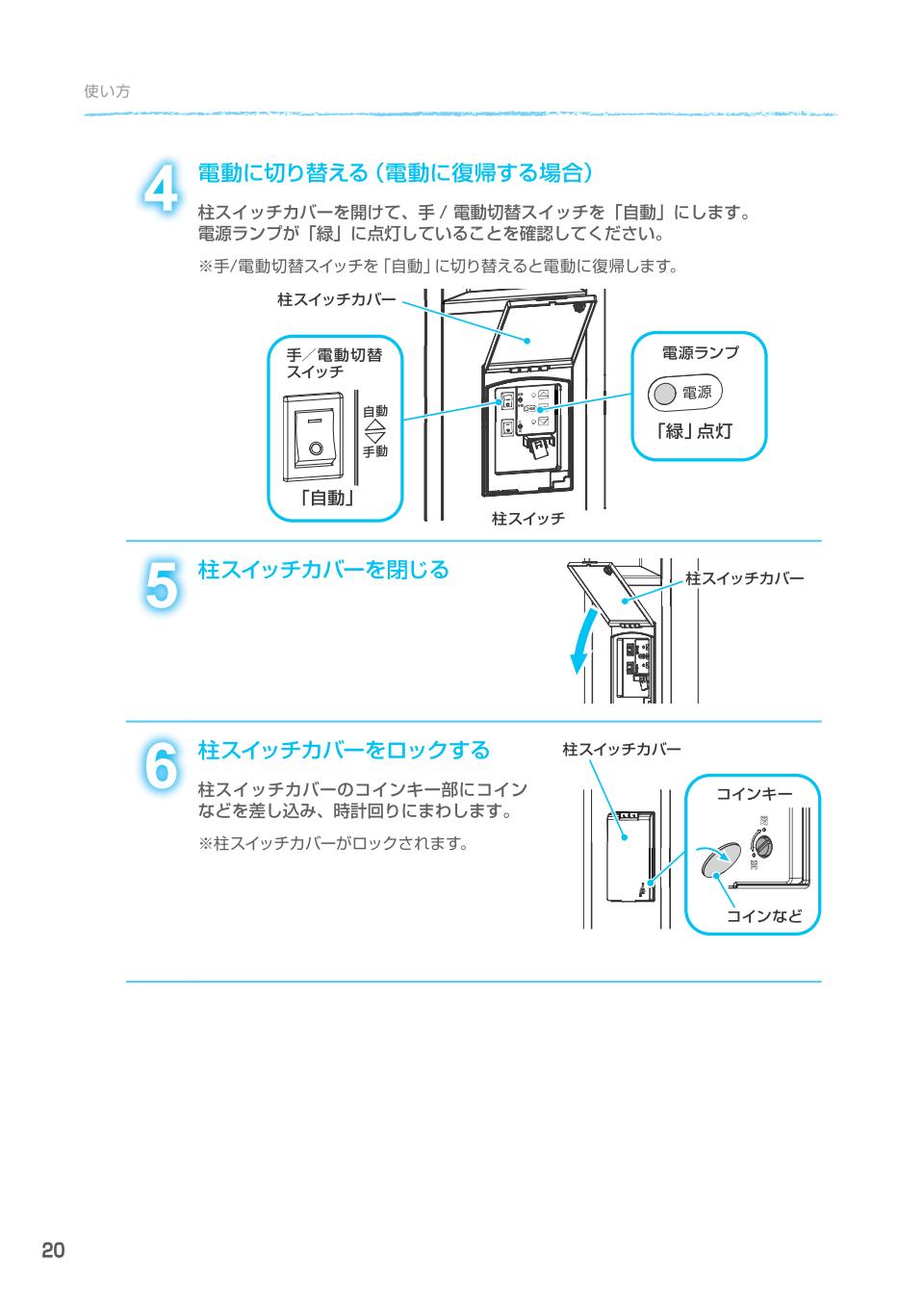 使い方

4 電動に切り替える（電動に復帰する場合）

柱スイッチカバーを開けて、手 / 電動切替スイッチを「自動」にします。
電源ランプが「緑」に点灯していることを確認してください。

※手/電動切替スイッチを「自動」に切り替えると電動に復帰します。

柱スイッチカバー

手／電動切替スイッチ

自動

手動

「自動」

電源ランプ

電源

「緑」点灯

柱スイッチ

5 柱スイッチカバーを閉じる

柱スイッチカバー

6 柱スイッチカバーをロックする

柱スイッチカバーのコインキー部にコインなどを差し込み、時計回りにまわします。

※柱スイッチカバーがロックされます。

柱スイッチカバー

コインキー

閉

開

コインなど

20