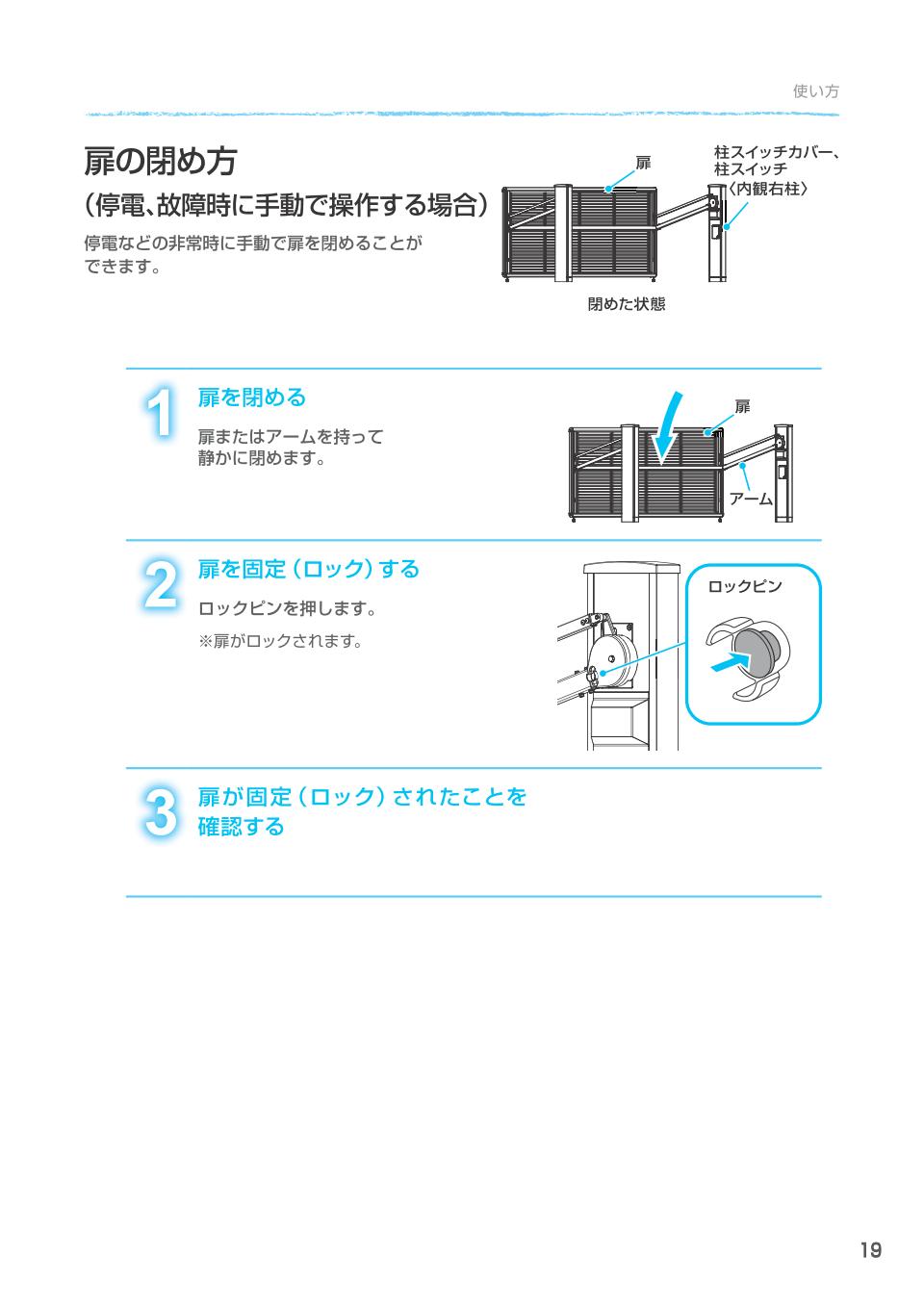 使い方

扉の閉め方

(停電、故障時に手動で操作する場合)

停電などの非常時に手動で扉を閉めることができます。

扉

柱スイッチカバー、柱スイッチ〈内観右柱〉

閉めた状態

1

扉を閉める

扉またはアームを持って静かに閉めます。

扉

アーム

2

扉を固定(ロック)する

ロックピンを押します。

※扉がロックされます。

ロックピン

3

扉が固定(ロック)されたことを確認する

19