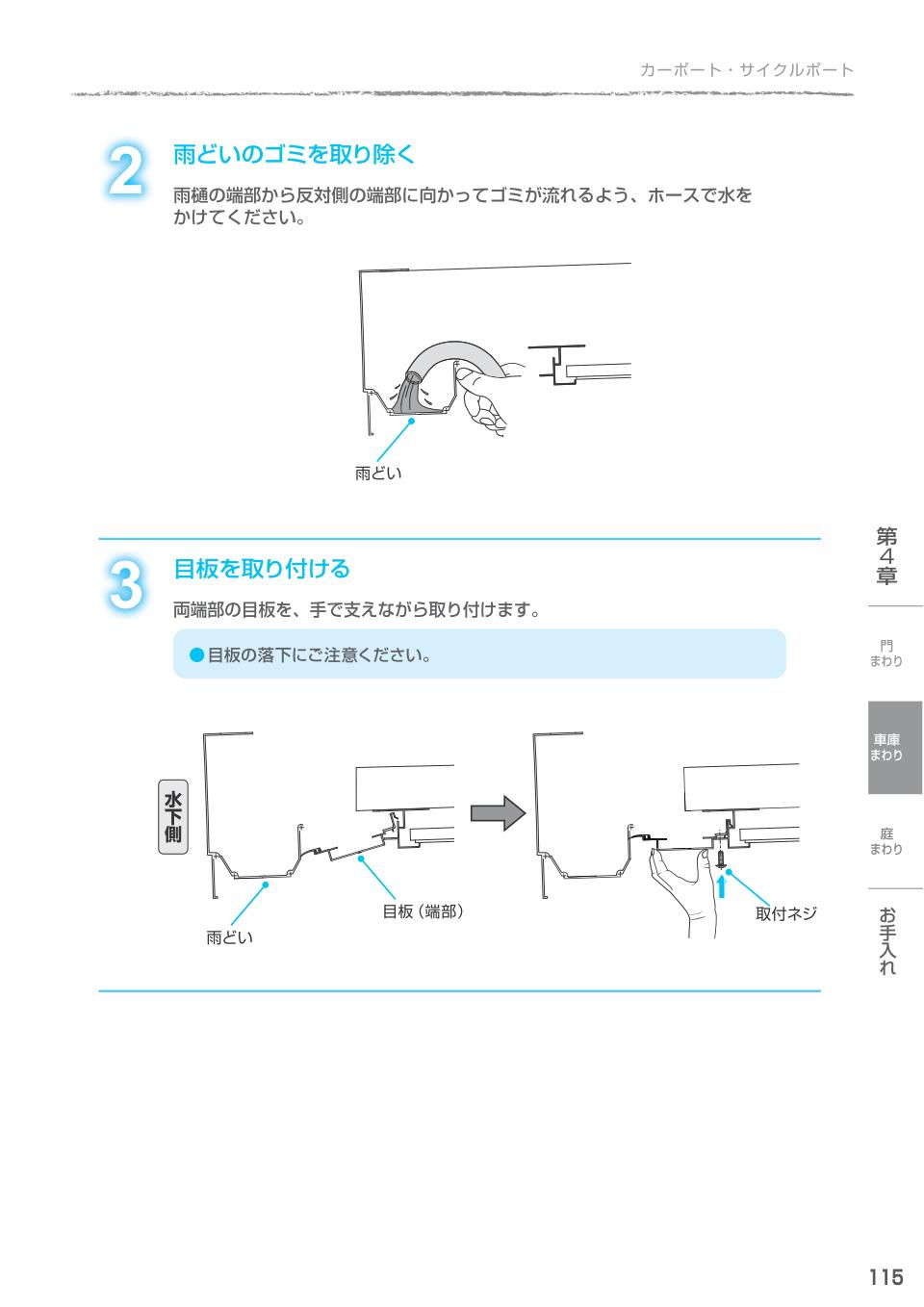 カーポート・サイクルポート

2 雨どいのゴミを取り除く

雨樋の端部から反対側の端部に向かってゴミが流れるよう、ホースで水をかけてください。

雨どい

3 目板を取り付ける

両端部の目板を、手で支えながら取り付けます。

●目板の落下にご注意ください。

水下側

雨どい

目板（端部）

取付ネジ

第4章

門まわり

車庫まわり

庭まわり

お手入れ

115