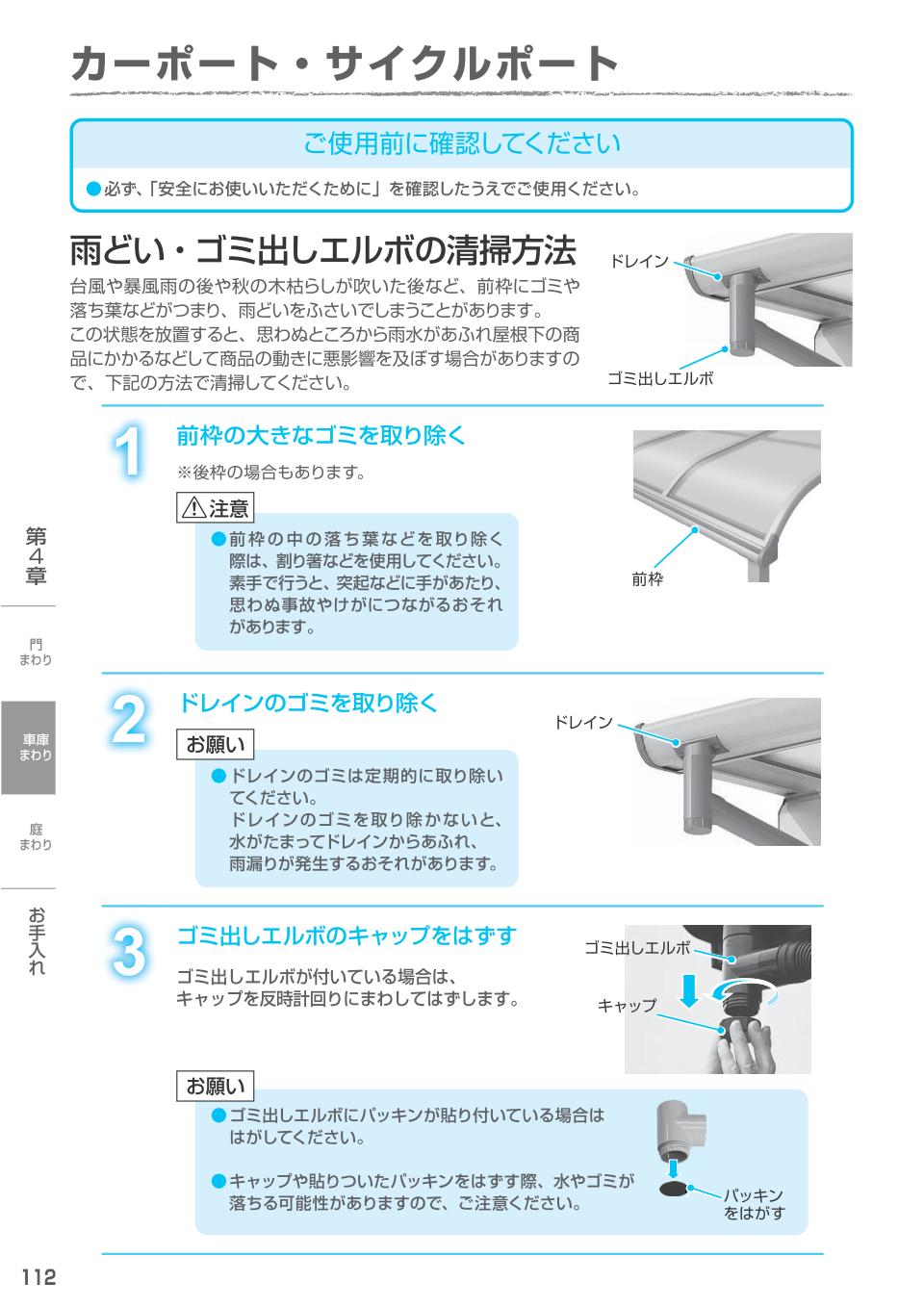 カーポート・サイクルポート

ご使用前に確認してください

●必ず、「安全にお使いいただくために」を確認したうえでご使用ください。

雨どい・ゴミ出しエルボの清掃方法

台風や暴風雨の後や秋の木枯らしが吹いた後など、前枠にゴミや落ち葉などがつまり、雨どいをふさいでしまうことがあります。
この状態を放置すると、思わぬところから雨水があふれ屋根下の商品にかかるなどして商品の動きに悪影響を及ぼす場合がありますので、下記の方法で清掃してください。

ドレイン
ゴミ出しエルボ

1 前枠の大きなゴミを取り除く

※後枠の場合もあります。

⚠注意

●前枠の中の落ち葉などを取り除く際は、割り箸などを使用してください。素手で行うと、突起などに手があたり、思わぬ事故やけがにつながるおそれがあります。

前枠

2 ドレインのゴミを取り除く

お願い

●ドレインのゴミは定期的に取り除いてください。
ドレインのゴミを取り除かないと、水がたまってドレインからあふれ、雨漏りが発生するおそれがあります。

ドレイン

3 ゴミ出しエルボのキャップをはずす

ゴミ出しエルボが付いている場合は、キャップを反時計回りにまわしてはずします。

ゴミ出しエルボ
キャップ

お願い

●ゴミ出しエルボにパッキンが貼り付いている場合ははがしてください。

●キャップや貼りついたパッキンをはずす際、水やゴミが落ちる可能性がありますので、ご注意ください。

パッキンをはがす

第4章

門まわり

車庫まわり

庭まわり

お手入れ

112