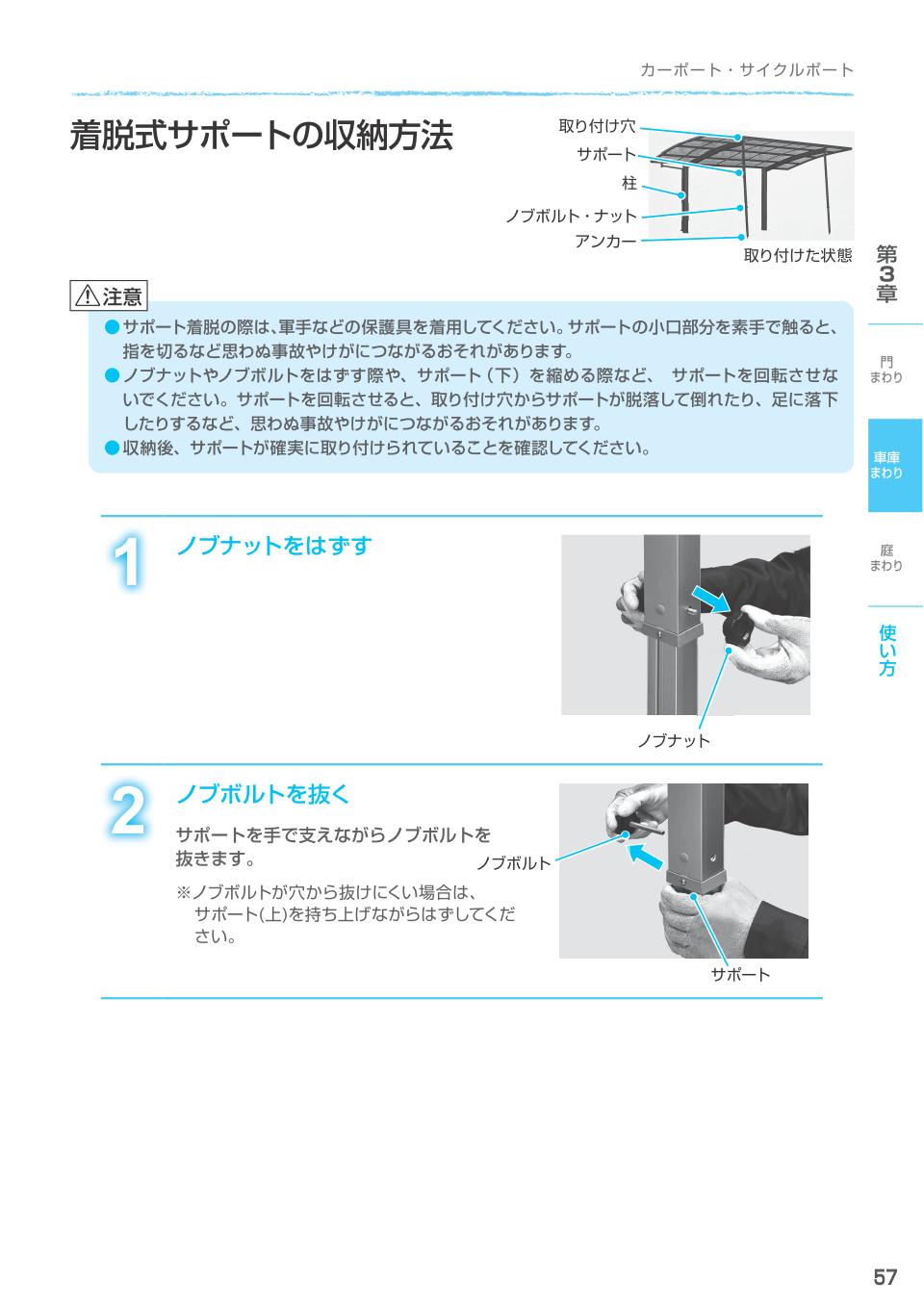 カーポート・サイクルポート

着脱式サポートの収納方法

取り付け穴
サポート
柱
ノブボルト・ナット
アンカー
取り付けた状態

第3章

門まわり

車庫まわり

庭まわり

使い方

⚠注意

●サポート着脱の際は、軍手などの保護具を着用してください。サポートの小口部分を素手で触ると、指を切るなど思わぬ事故やけがにつながるおそれがあります。
●ノブナットやノブボルトをはずす際や、サポート（下）を縮める際など、 サポートを回転させないでください。サポートを回転させると、取り付け穴からサポートが脱落して倒れたり、足に落下したりするなど、思わぬ事故やけがにつながるおそれがあります。
●収納後、サポートが確実に取り付けられていることを確認してください。

1 ノブナットをはずす

ノブナット

2 ノブボルトを抜く

サポートを手で支えながらノブボルトを抜きます。

※ノブボルトが穴から抜けにくい場合は、サポート(上)を持ち上げながらはずしてください。

ノブボルト
サポート

57