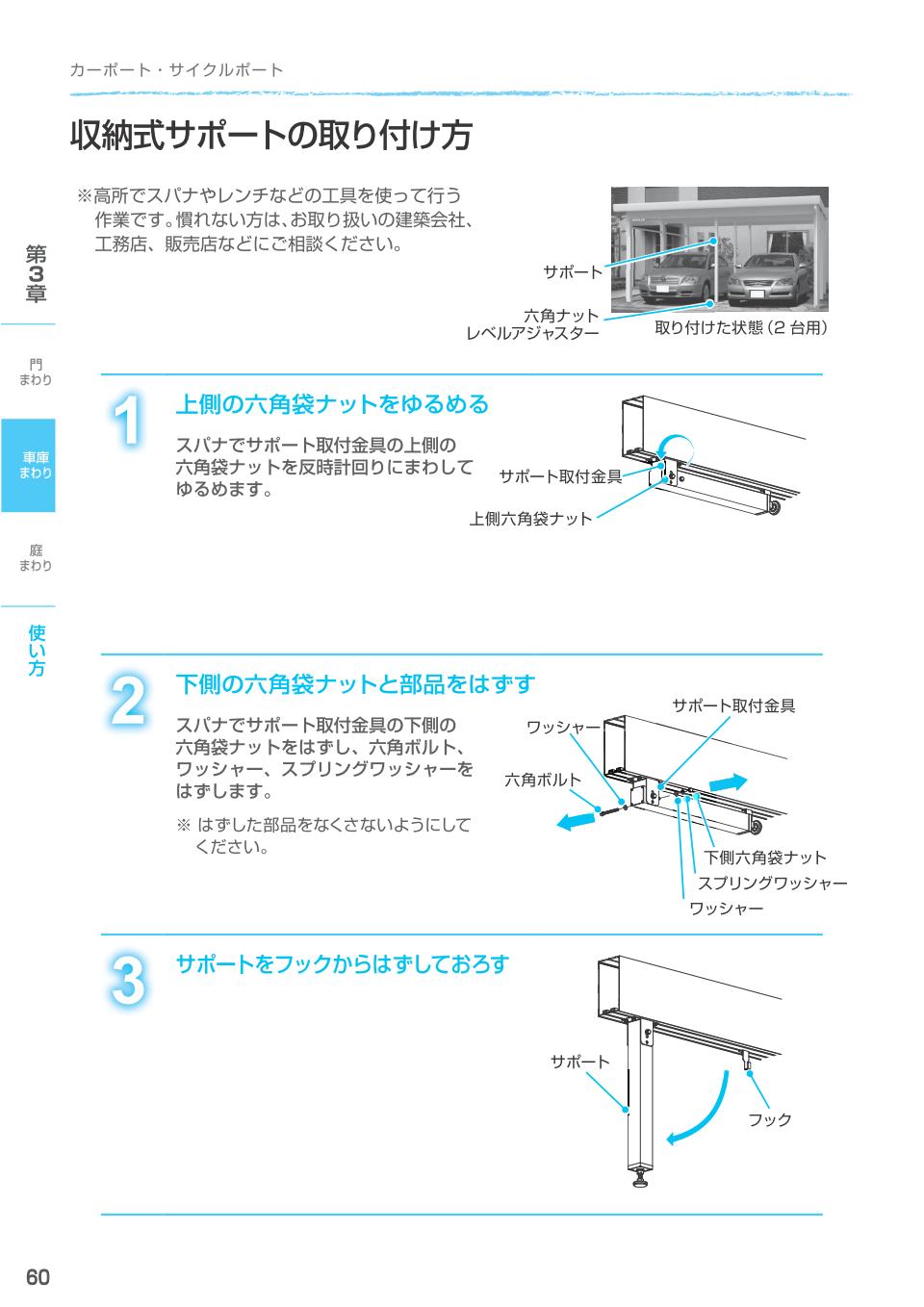 カーポート・サイクルポート

収納式サポートの取り付け方

※高所でスパナやレンチなどの工具を使って行う作業です。慣れない方は、お取り扱いの建築会社、工務店、販売店などにご相談ください。

サポート

六角ナット
レベルアジャスター

取り付けた状態（2 台用）

第3章

門まわり

車庫まわり

庭まわり

使い方

1

上側の六角袋ナットをゆるめる

スパナでサポート取付金具の上側の六角袋ナットを反時計回りにまわしてゆるめます。

サポート取付金具

上側六角袋ナット

2

下側の六角袋ナットと部品をはずす

スパナでサポート取付金具の下側の六角袋ナットをはずし、六角ボルト、ワッシャー、スプリングワッシャーをはずします。

※ はずした部品をなくさないようにしてください。

サポート取付金具

ワッシャー

六角ボルト

下側六角袋ナット

スプリングワッシャー

ワッシャー

3

サポートをフックからはずしておろす

サポート

フック

60