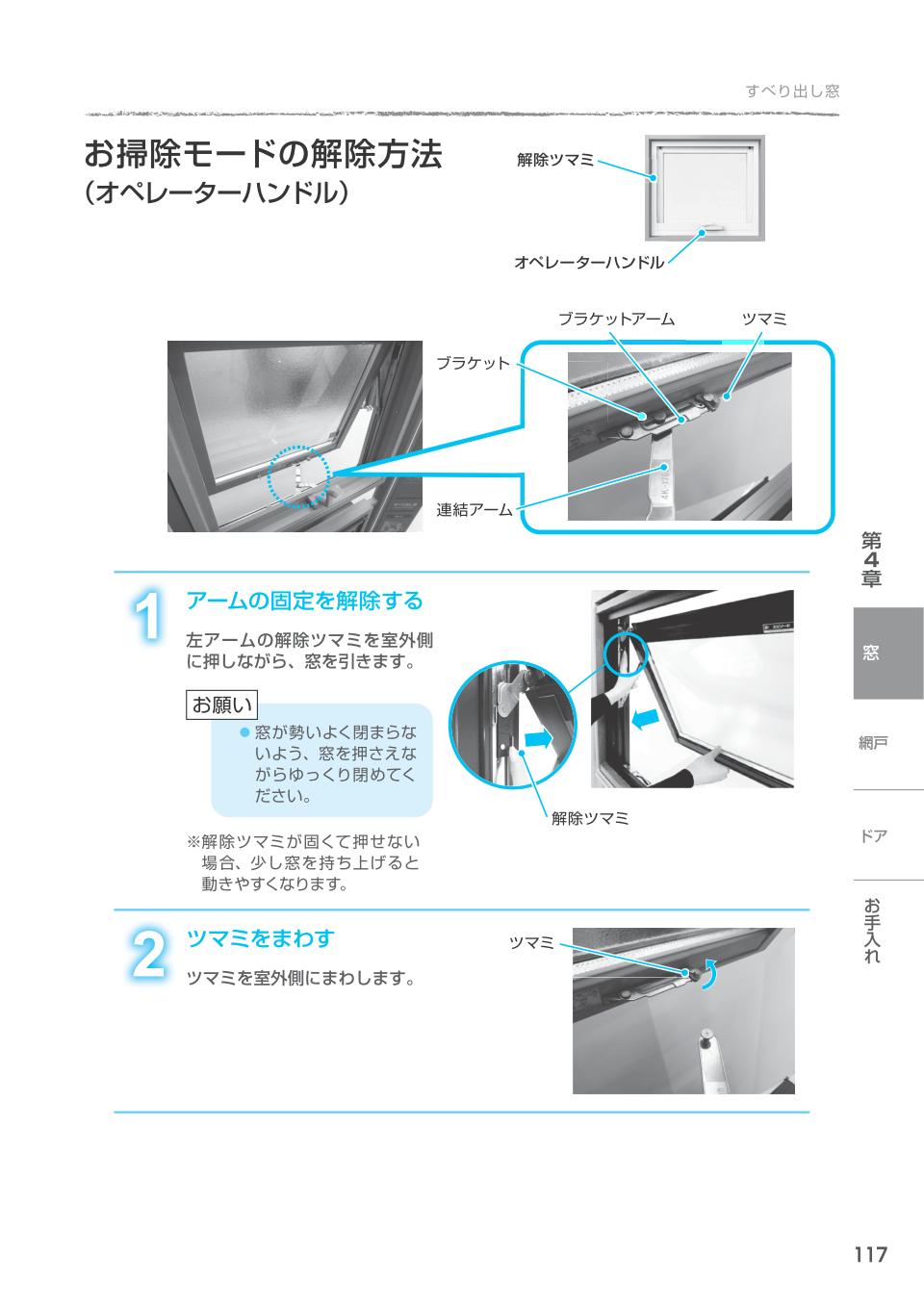 すべり出し窓

お掃除モードの解除方法
(オペレーターハンドル)

解除ツマミ

オペレーターハンドル

ブラケットアーム

ツマミ

ブラケット

連結アーム

1 アームの固定を解除する

左アームの解除ツマミを室外側に押しながら、窓を引きます。

お願い

● 窓が勢いよく閉まらないよう、窓を押さえながらゆっくり閉めてください。

※解除ツマミが固くて押せない場合、少し窓を持ち上げると動きやすくなります。

解除ツマミ

2 ツマミをまわす

ツマミを室外側にまわします。

ツマミ

第4章

窓

網戸

ドア

お手入れ

117