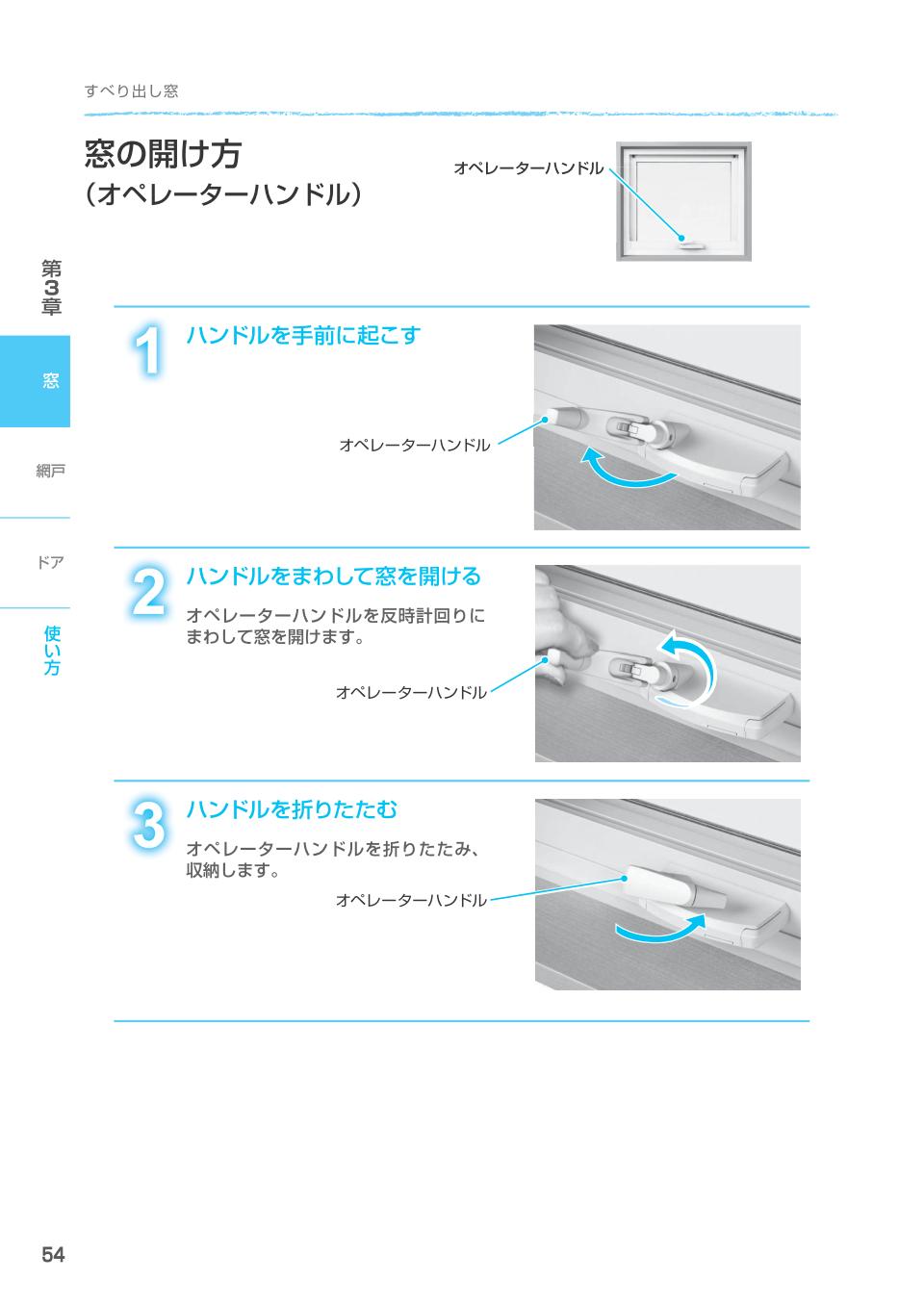 すべり出し窓

窓の開け方
（オペレーターハンドル）

オペレーターハンドル

第3章

窓

網戸

ドア

使い方

1 ハンドルを手前に起こす

オペレーターハンドル

2 ハンドルをまわして窓を開ける

オペレーターハンドルを反時計回りにまわして窓を開けます。

オペレーターハンドル

3 ハンドルを折りたたむ

オペレーターハンドルを折りたたみ、収納します。

オペレーターハンドル

54