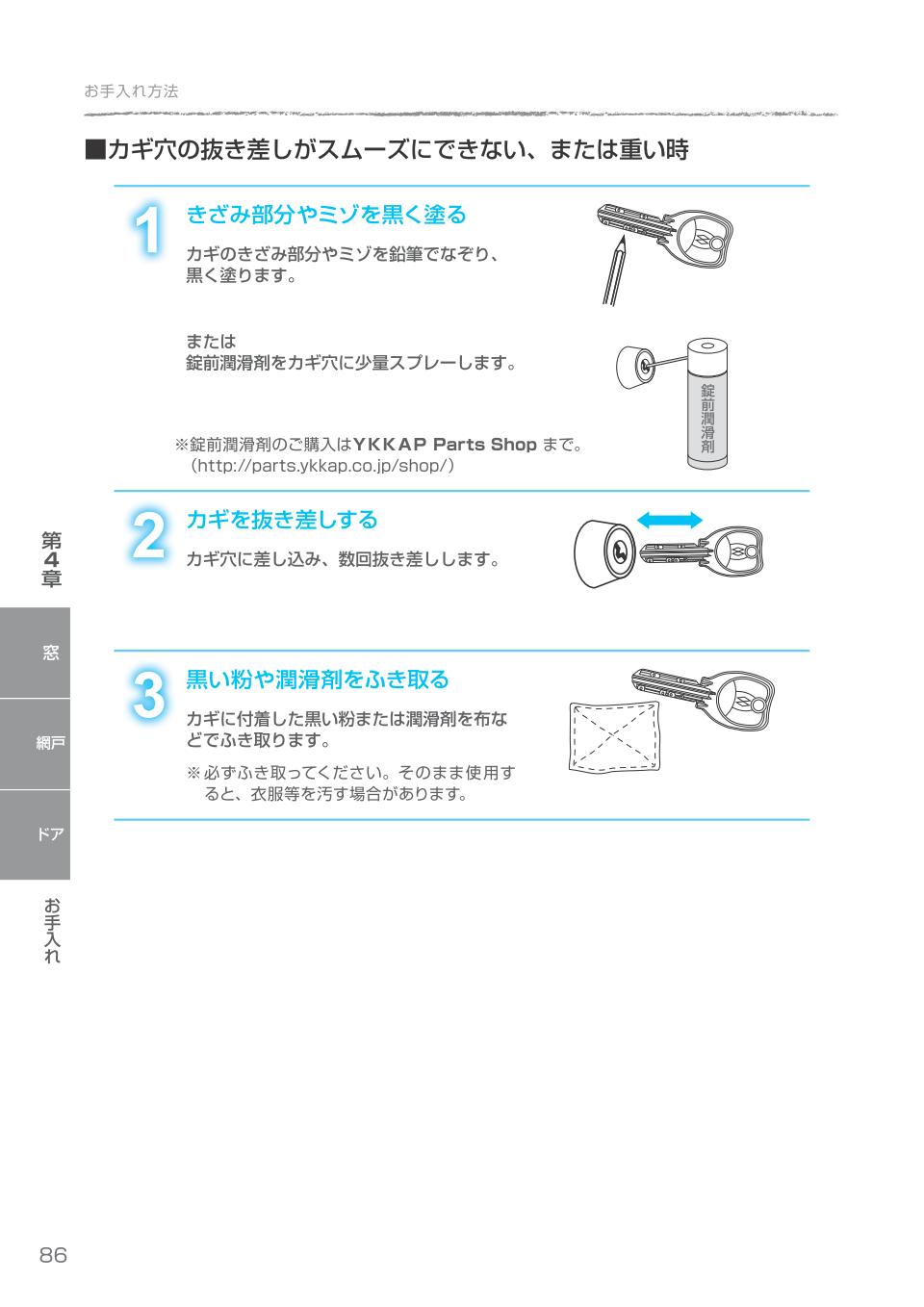 お手入れ方法

■カギ穴の抜き差しがスムーズにできない、または重い時

1
きざみ部分やミゾを黒く塗る
カギのきざみ部分やミゾを鉛筆でなぞり、黒く塗ります。

または
錠前潤滑剤をカギ穴に少量スプレーします。

錠前潤滑剤

※錠前潤滑剤のご購入はYKKAP Parts Shop まで。
（http://parts.ykkap.co.jp/shop/）

2
カギを抜き差しする
カギ穴に差し込み、数回抜き差しします。

3
黒い粉や潤滑剤をふき取る
カギに付着した黒い粉または潤滑剤を布などでふき取ります。
※必ずふき取ってください。そのまま使用すると、衣服等を汚す場合があります。

第4章
窓
網戸
ドア
お手入れ

86