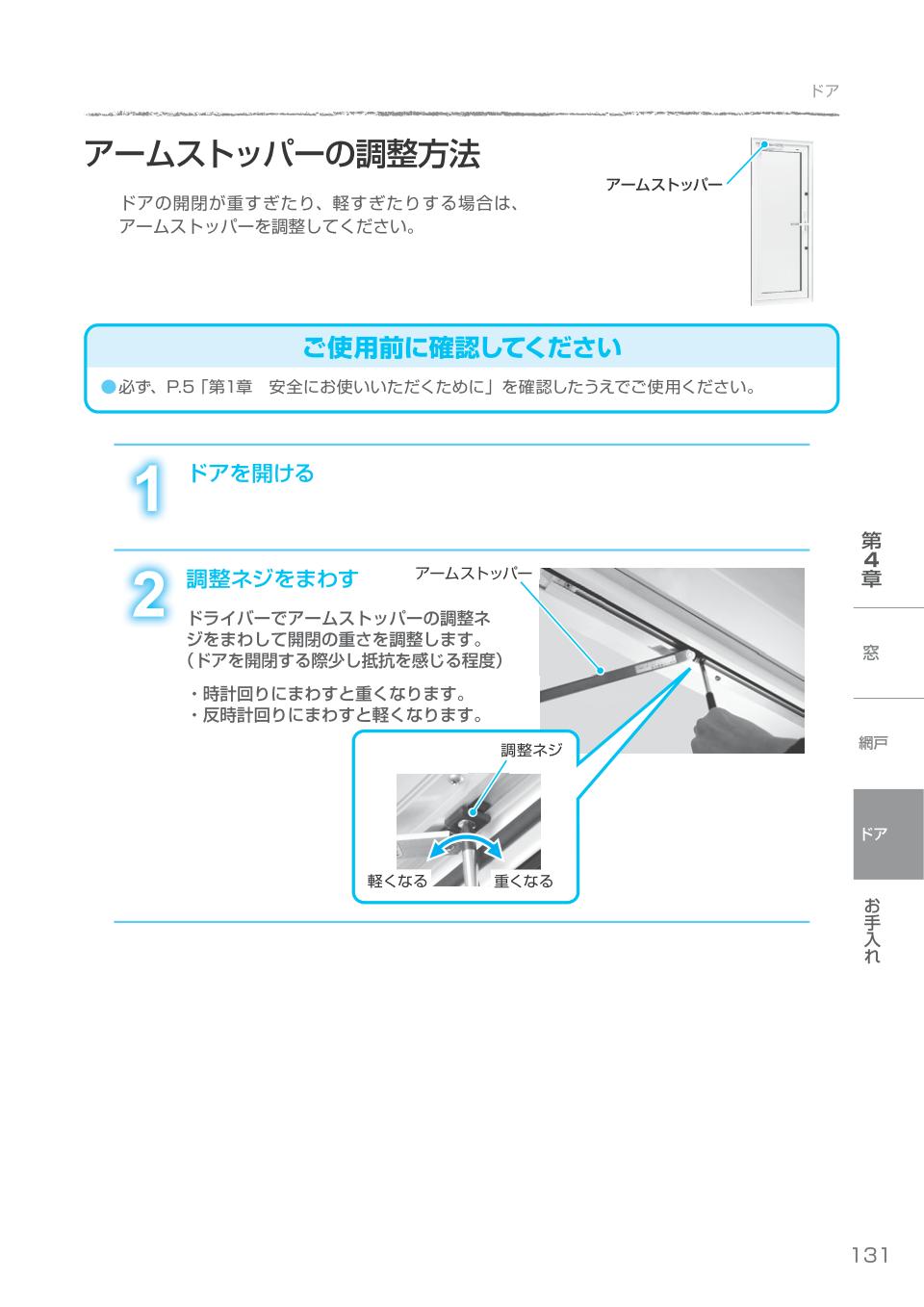 ドア

アームストッパーの調整方法

ドアの開閉が重すぎたり、軽すぎたりする場合は、アームストッパーを調整してください。

アームストッパー

ご使用前に確認してください

●必ず、P.5「第1章　安全にお使いいただくために」を確認したうえでご使用ください。

1 ドアを開ける

2 調整ネジをまわす

ドライバーでアームストッパーの調整ネジをまわして開閉の重さを調整します。（ドアを開閉する際少し抵抗を感じる程度）

・時計回りにまわすと重くなります。
・反時計回りにまわすと軽くなります。

アームストッパー

調整ネジ

軽くなる

重くなる

第4章

窓

網戸

ドア

お手入れ

131