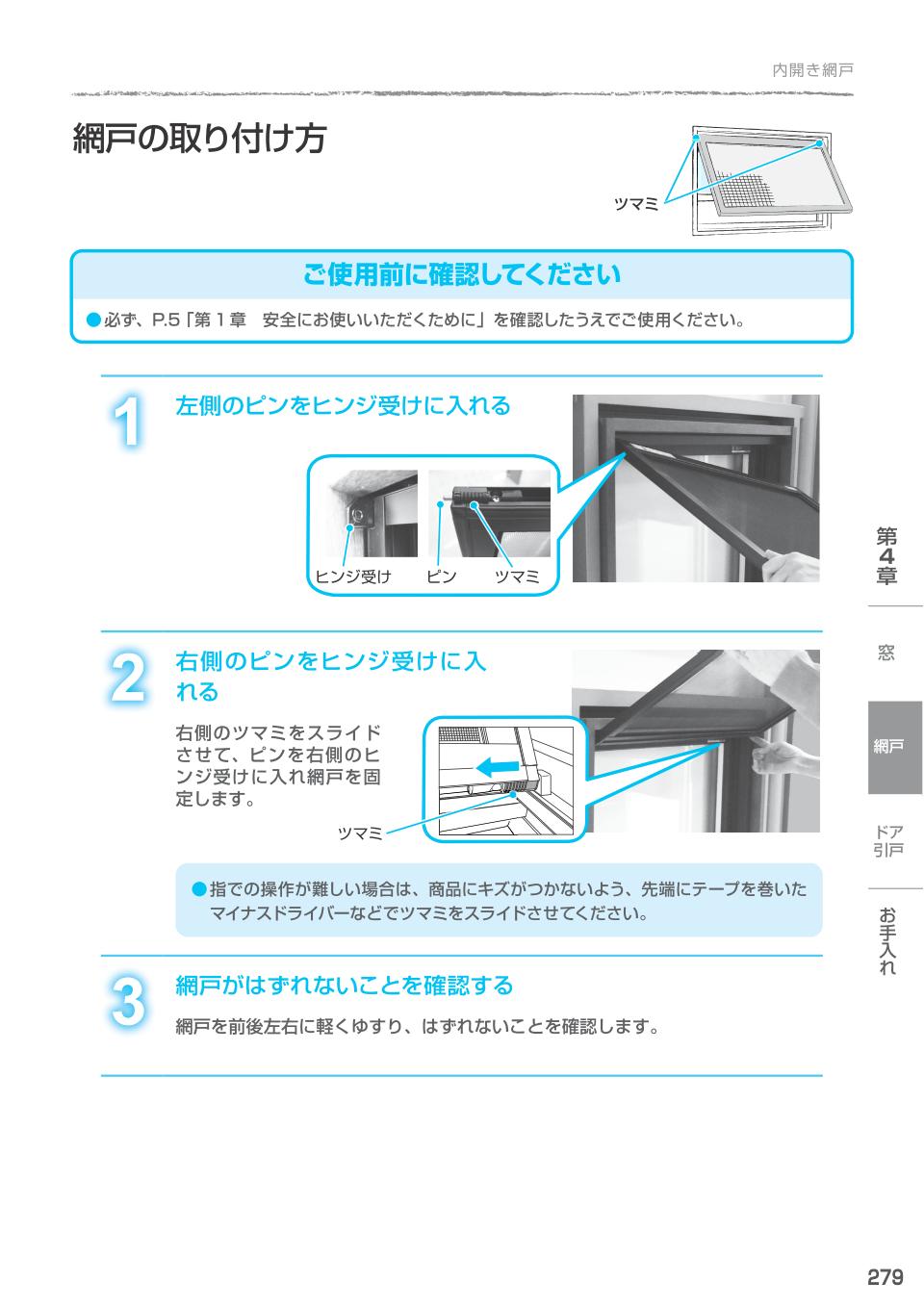 内開き網戸

網戸の取り付け方

ツマミ

ご使用前に確認してください

●必ず、P.5「第１章　安全にお使いいただくために」を確認したうえでご使用ください。

1

左側のピンをヒンジ受けに入れる

ヒンジ受け　ピン　ツマミ

2

右側のピンをヒンジ受けに入れる

右側のツマミをスライドさせて、ピンを右側のヒンジ受けに入れ網戸を固定します。

ツマミ

●指での操作が難しい場合は、商品にキズがつかないよう、先端にテープを巻いたマイナスドライバーなどでツマミをスライドさせてください。

3

網戸がはずれないことを確認する

網戸を前後左右に軽くゆすり、はずれないことを確認します。

第4章

窓

網戸

ドア引戸

お手入れ

279