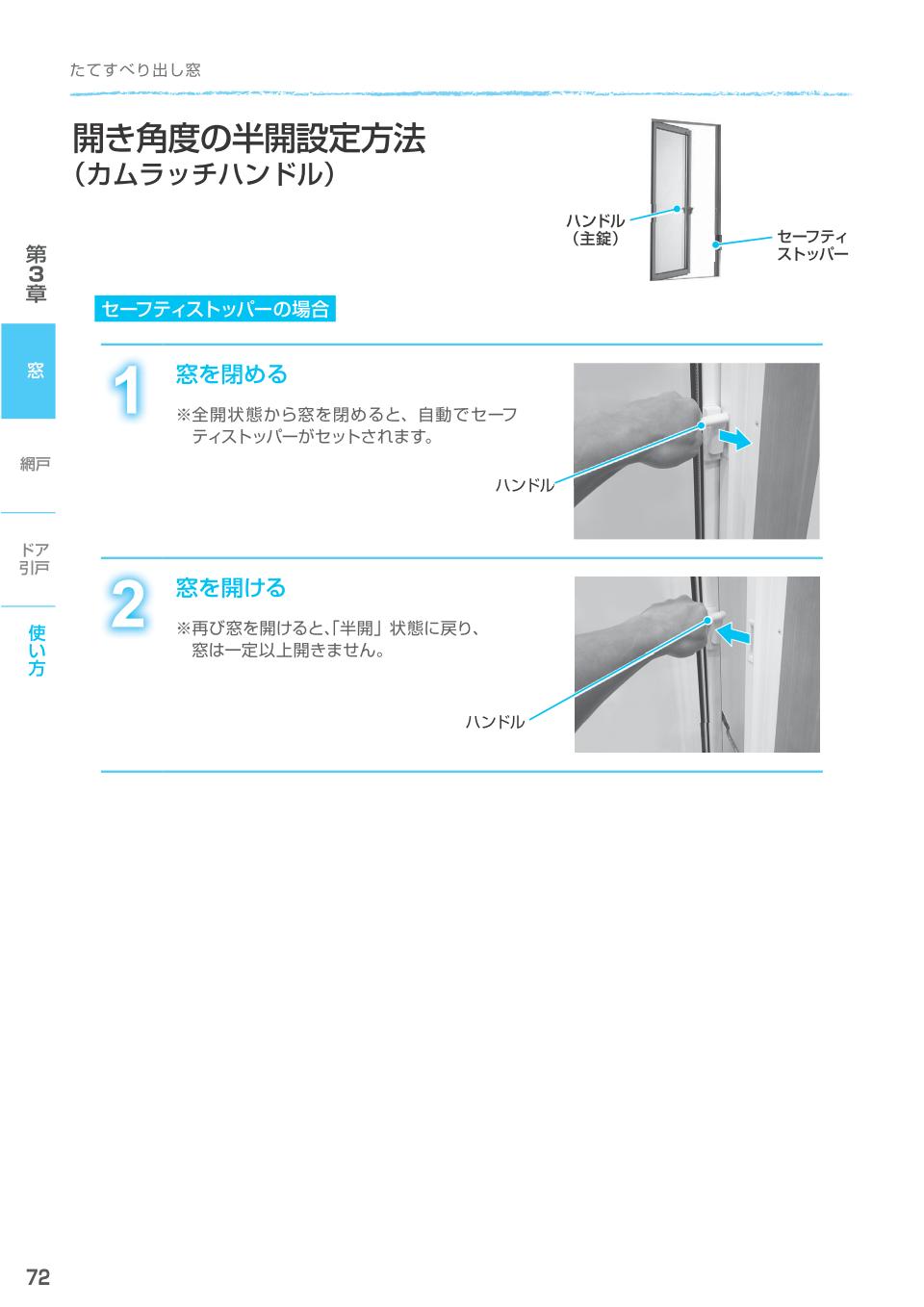 たてすべり出し窓

開き角度の半開設定方法
（カムラッチハンドル）

ハンドル
（主錠）

セーフティ
ストッパー

第3章

窓

網戸

ドア
引戸

使い方

セーフティストッパーの場合

1

窓を閉める

※全開状態から窓を閉めると、自動でセーフティストッパーがセットされます。

ハンドル

2

窓を開ける

※再び窓を開けると､「半開」状態に戻り、窓は一定以上開きません。

ハンドル

72